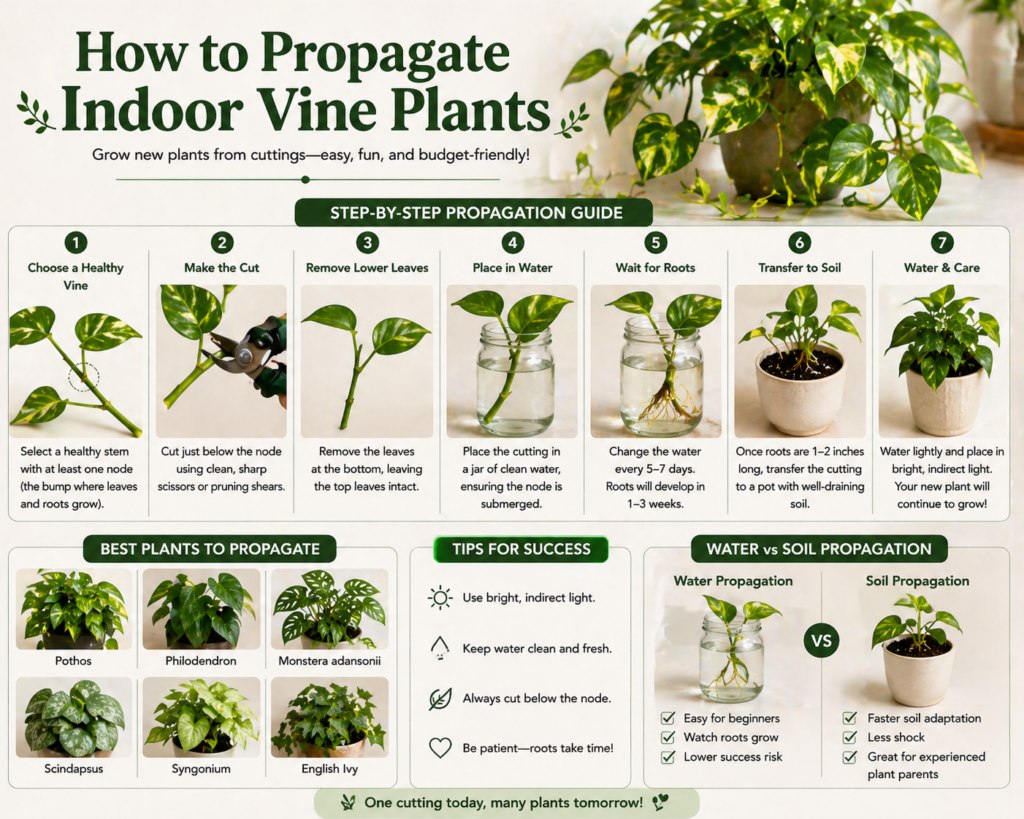 How to Propagate Indoor Vine Plants

Grow new plants from cuttings—easy, fun, and budget-friendly!

STEP-BY-STEP PROPAGATION GUIDE

1
Choose a Healthy Vine
Select a healthy stem with at least one node (the bump where leaves and roots grow).

2
Make the Cut
Cut just below the node using clean, sharp scissors or pruning shears.

3
Remove Lower Leaves
Remove the leaves at the bottom, leaving the top leaves intact.

4
Place in Water
Place the cutting in a jar of clean water, ensuring the node is submerged.

5
Wait for Roots
Change the water every 5–7 days. Roots will develop in 1–3 weeks.

6
Transfer to Soil
Once roots are 1–2 inches long, transfer the cutting to a pot with well-draining soil.

7
Water & Care
Water lightly and place in bright, indirect light. Your new plant will continue to grow!

BEST PLANTS TO PROPAGATE

Pothos
Philodendron
Monstera adansonii
Scindapsus
Syngonium
English Ivy

TIPS FOR SUCCESS

Use bright, indirect light.
Keep water clean and fresh.
Always cut below the node.
Be patient—roots take time!

WATER vs SOIL PROPAGATION

Water Propagation
Easy for beginners
Watch roots grow
Lower success risk

VS

Soil Propagation
Faster soil adaptation
Less shock
Great for experienced plant parents

One cutting today, many plants tomorrow!