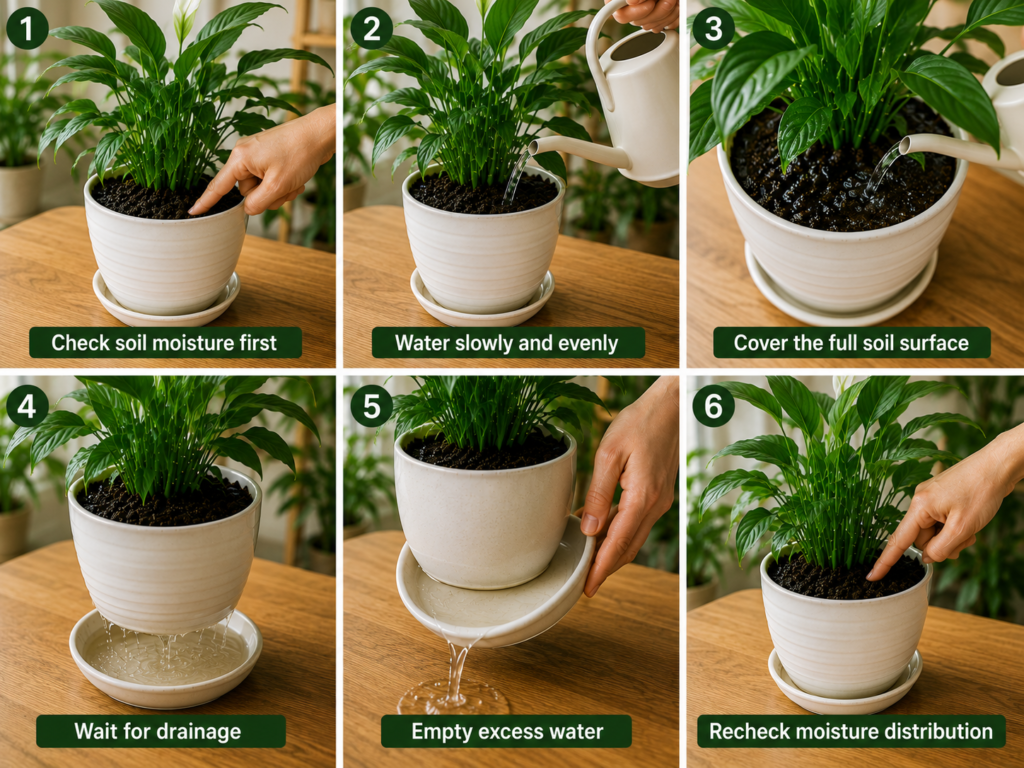 1
Check soil moisture first

2
Water slowly and evenly

3
Cover the full soil surface

4
Wait for drainage

5
Empty excess water

6
Recheck moisture distribution